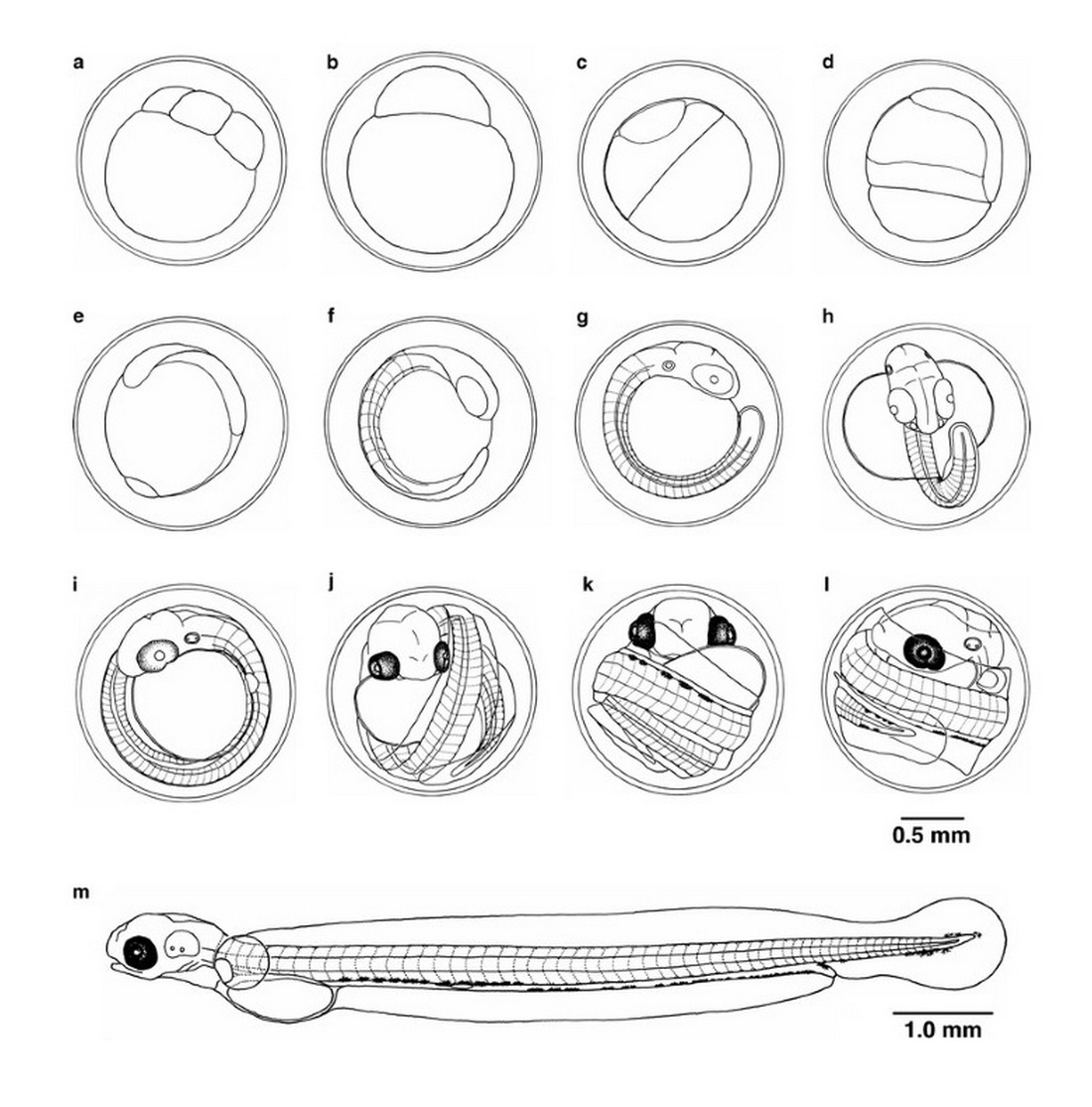 a b c d

e f g h

i j k l

0.5 mm

m

1.0 mm